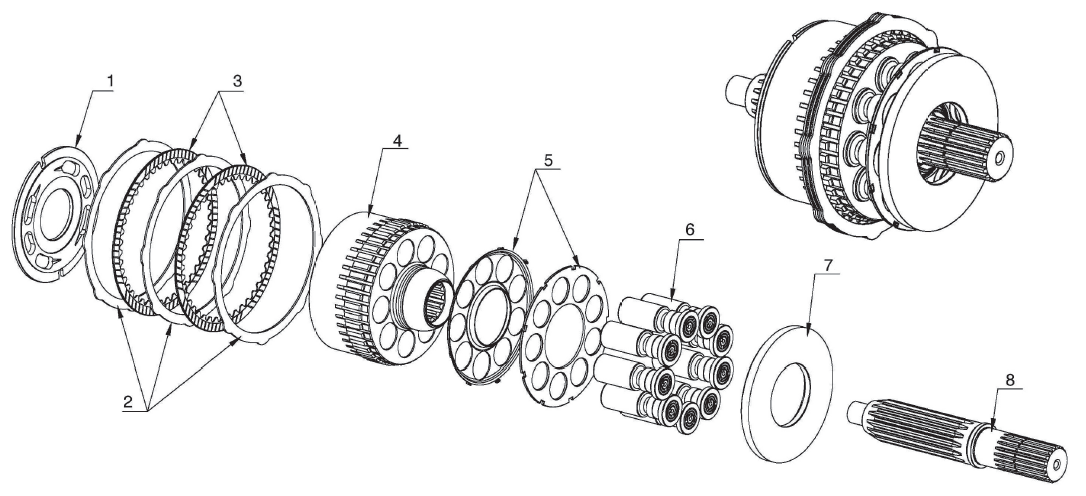 1
3
4
5
6
7
8
2